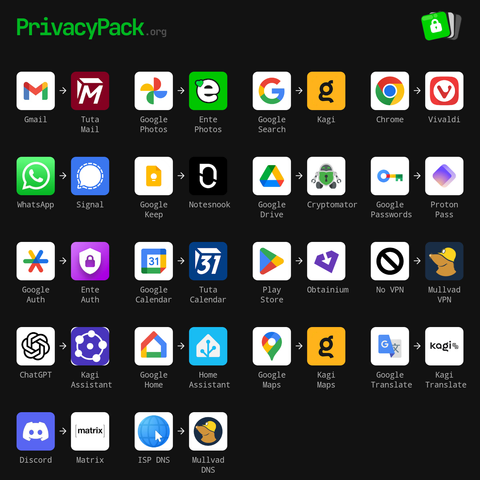 PrivacyPack.org

Gmail → Tuta Mail
Google Photos → Ente Photos
Google Search → Kagi
Chrome → Vivaldi

WhatsApp → Signal
Google Keep → Notesnook
Google Drive → Cryptomator
Google Passwords → Proton Pass

Google Auth → Ente Auth
31 Google Calendar → 31 Tuta Calendar
Play Store → Obtainium
No VPN → Mullvad VPN

ChatGPT → Kagi Assistant
Google Home → Home Assistant
Google Maps → Kagi Maps
Google Translate → kagi Kagi Translate

Discord → matrix Matrix
ISP DNS → Mullvad DNS