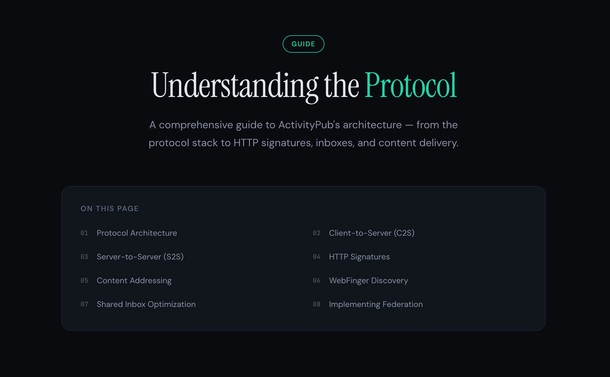 GUIDE

Understanding the Protocol

A comprehensive guide to ActivityPub's architecture — from the protocol stack to HTTP signatures, inboxes, and content delivery.

ON THIS PAGE

01 Protocol Architecture

02 Client-to-Server (C2S)

03 Server-to-Server (S2S)

04 HTTP Signatures

05 Content Addressing

06 WebFinger Discovery

07 Shared Inbox Optimization

08 Implementing Federation